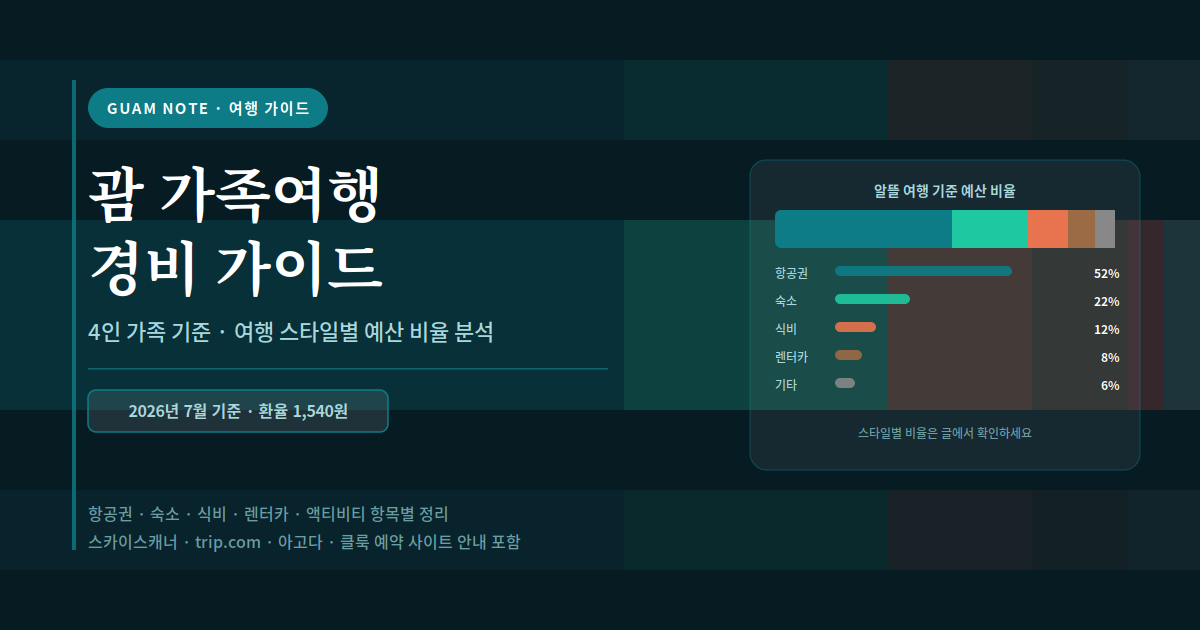 GUAM NOTE · 여행 가이드

괌 가족여행
경비 가이드

4인 가족 기준 · 여행 스타일별 예산 비율 분석

2026년 7월 기준 · 환율 1,540원

항공권 · 숙소 · 식비 · 렌터카 · 액티비티 항목별 정리
스카이스캐너 · trip.com · 아고다 · 클룩 예약 사이트 안내 포함

알뜰 여행 기준 예산 비율

항공권 52%
숙소 22%
식비 12%
렌터카 8%
기타 6%

스타일별 비율은 글에서 확인하세요